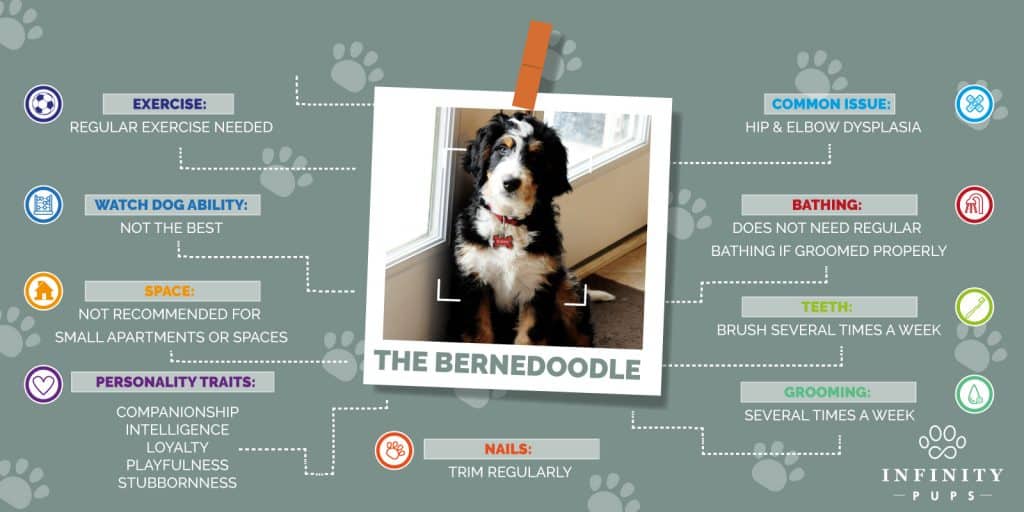 EXERCISE:
REGULAR EXERCISE NEEDED

WATCH DOG ABILITY:
NOT THE BEST

SPACE:
NOT RECOMMENDED FOR SMALL APARTMENTS OR SPACES

PERSONALITY TRAITS:
COMPANIONSHIP
INTELLIGENCE
LOYALTY
PLAYFULNESS
STUBBORNNESS

THE BERNEDOODLE

NAILS:
TRIM REGULARLY

COMMON ISSUE:
HIP & ELBOW DYSPLASIA

BATHING:
DOES NOT NEED REGULAR BATHING IF GROOMED PROPERLY

TEETH:
BRUSH SEVERAL TIMES A WEEK

GROOMING:
SEVERAL TIMES A WEEK

INFINITY
PUPS